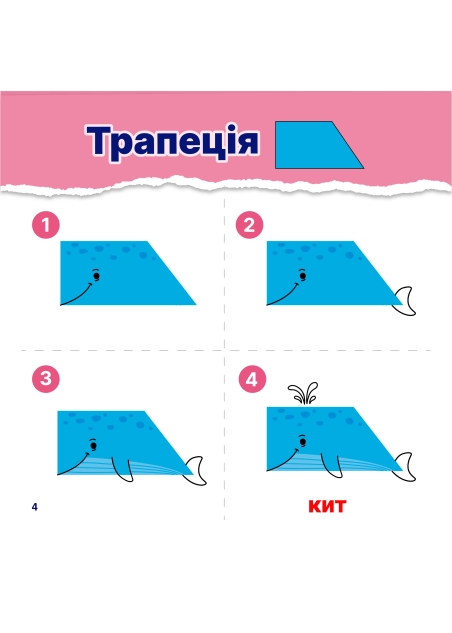 Трапеція

1

2

3

4

4

КИТ