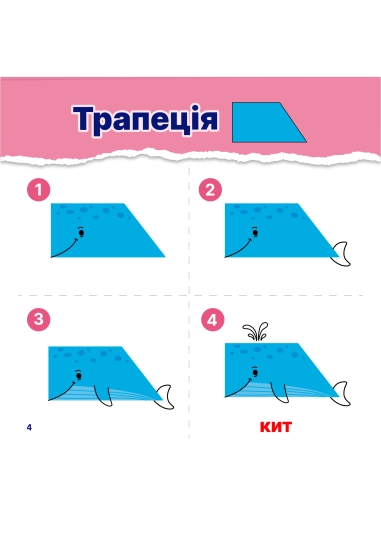 Трапеція

1

2

3

4

4

КИТ