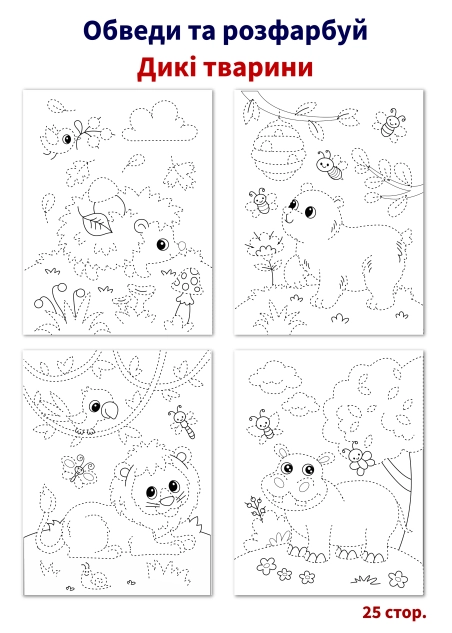 Обведи та розфарбуй
Дикі тварини

25 стор.